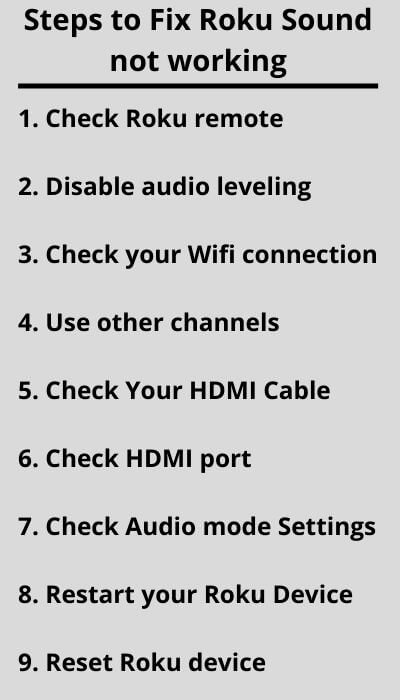 Steps to Fix Roku Sound not working

1. Check Roku remote

2. Disable audio leveling

3. Check your Wifi connection

4. Use other channels

5. Check Your HDMI Cable

6. Check HDMI port

7. Check Audio mode Settings

8. Restart your Roku Device

9. Reset Roku device